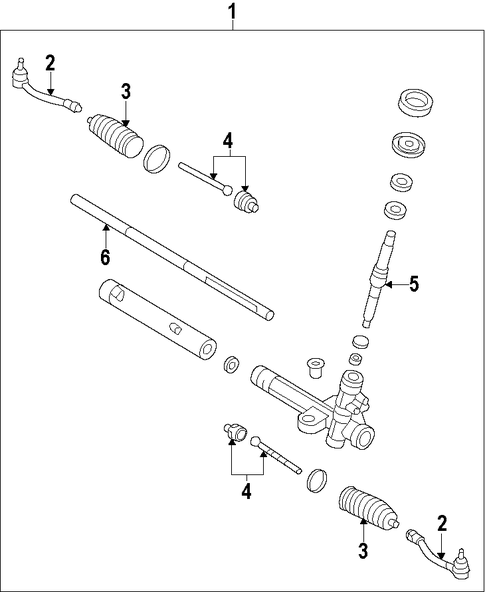 1
2
3
4
6
5
4
3
2