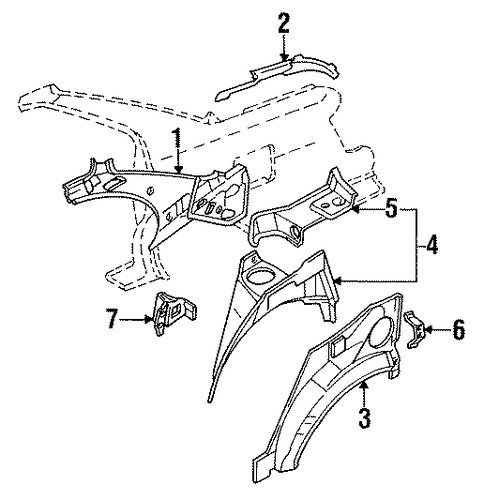 2
1
5
4
7
6
3