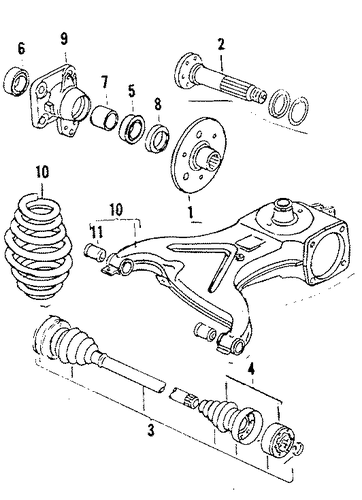 6
9
2
7
5
8
10
1
10
11
4
3