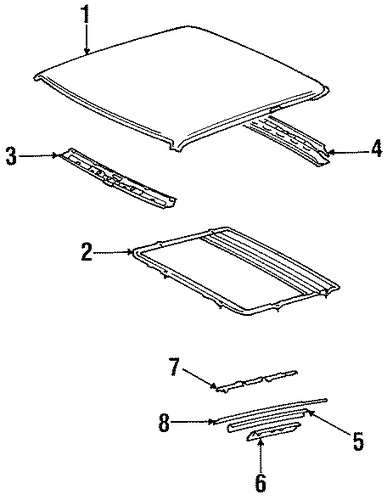 1
3
4
2
7
8
5
6