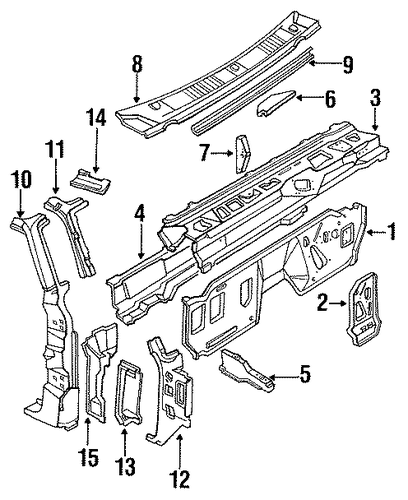 8
9
6
3
14
7
11
10
4
1
2
5
15
13
12