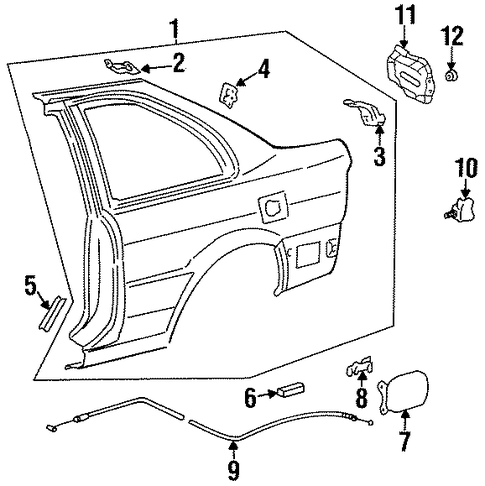 1
2
4
11
12
3
10
5
6
8
7
9