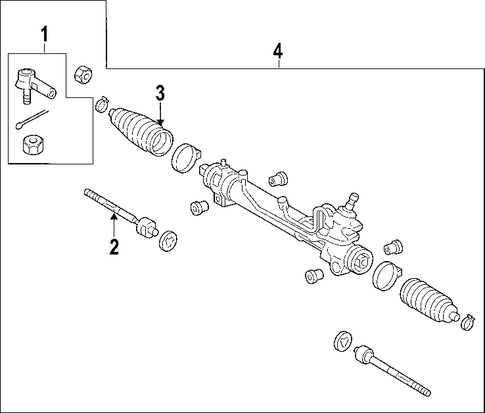 1
4
3
2