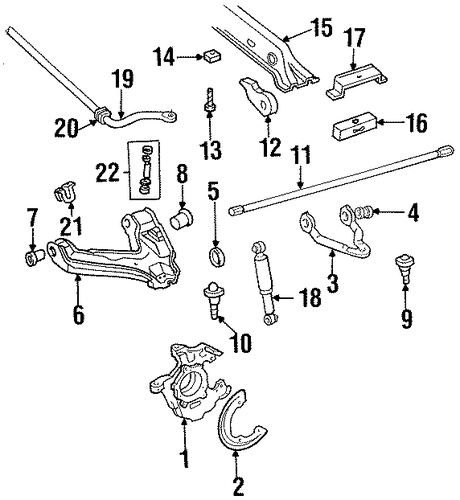 15
17
14
19
20
13
12
16
11
22
8
5
4
7
21
3
6
18
9
10
1
2