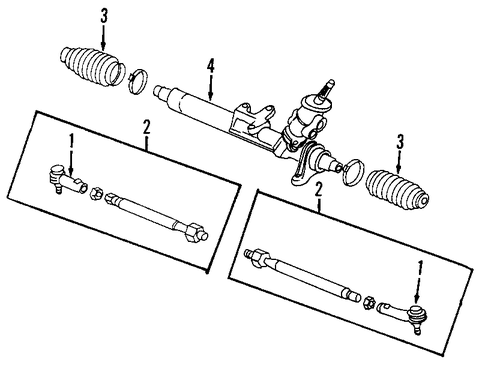 3
4
2
1
3
2
1