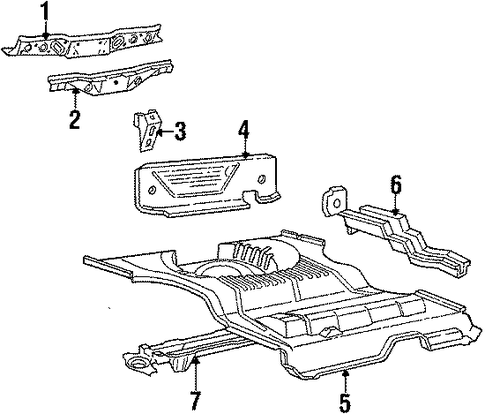 1
2
3
4
6
7
5