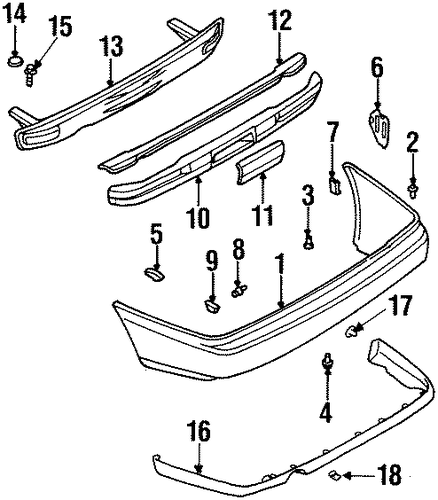 14
15
13
12
6
7
2
10
11
3
5
9
8
1
17
4
16
18