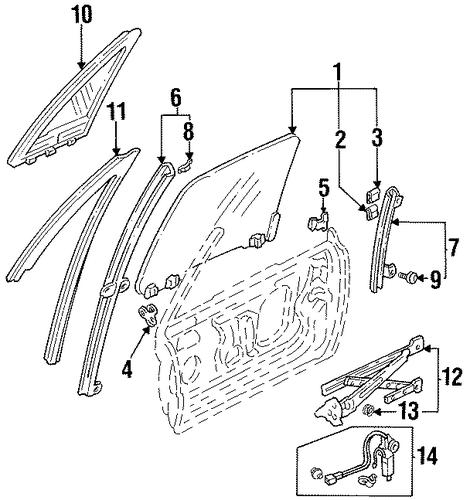 10
11
6
8
1
2
3
5
7
9
4
12
13
14