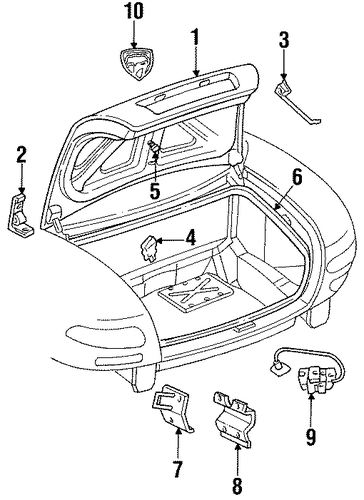 10
1
3
2
5
6
4
9
7
8