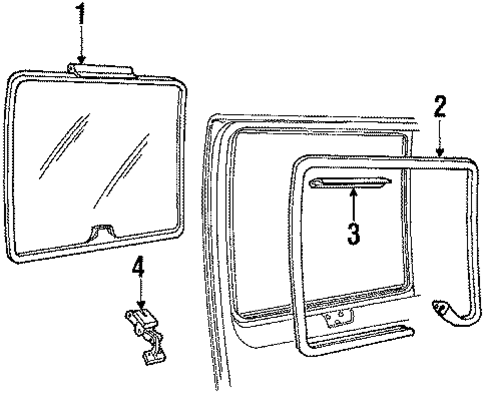 1
2
3
4