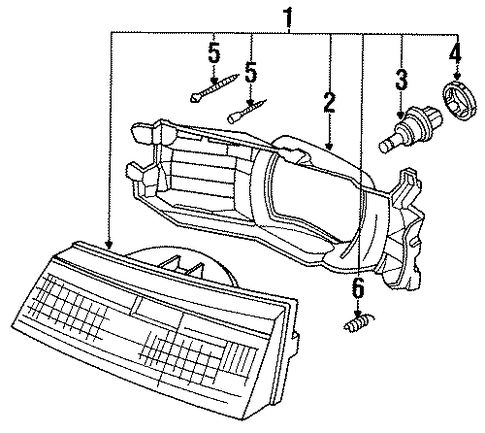 1
5
5
2
3
4
6