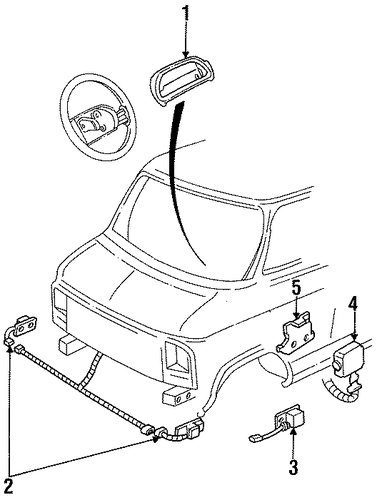 1
5
4
2
3