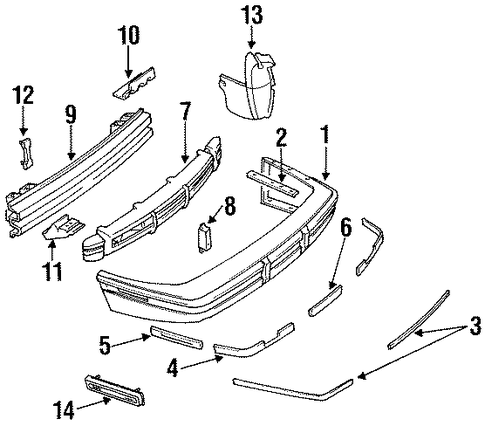 13
10
12
9
7
2
1
8
6
11
3
5
4
14