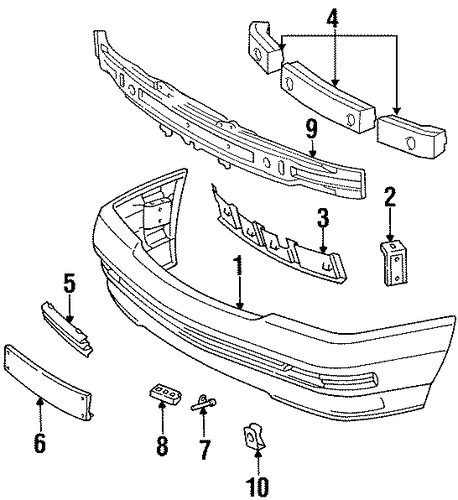 4
9
2
3
1
5
6
8
7
10