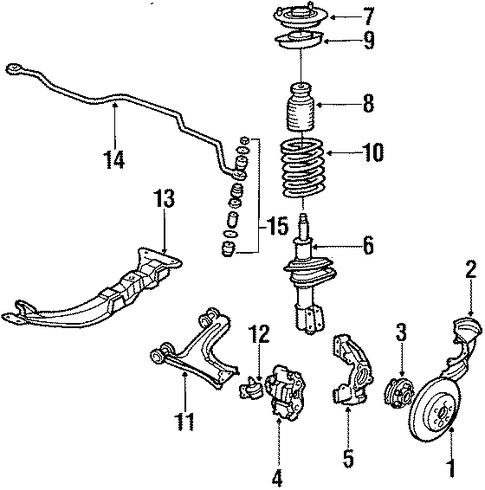 7
9
8
14
10
13
15
6
2
12
3
11
4
5
1