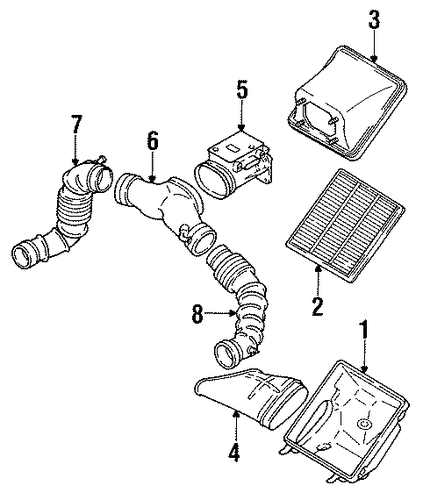 3
5
7
6
2
8
1
4