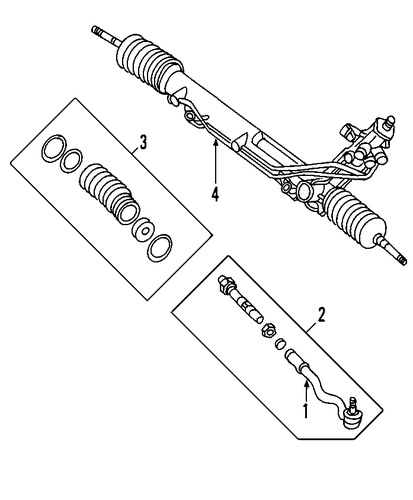 3

4

2

1