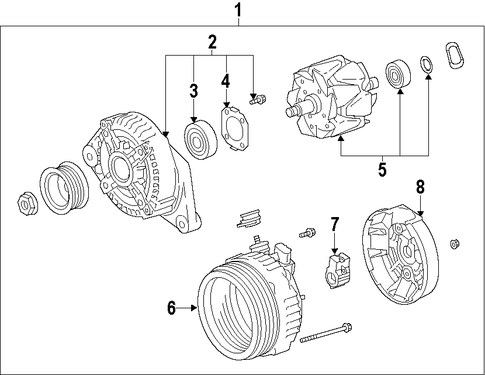 1
2
3
4
5
8
7
6