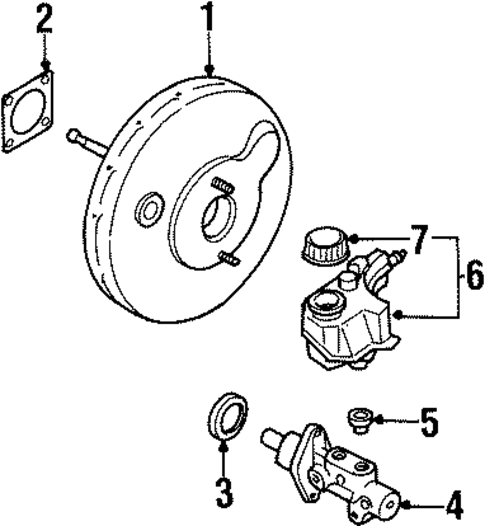 2
1
7
6
5
3
4