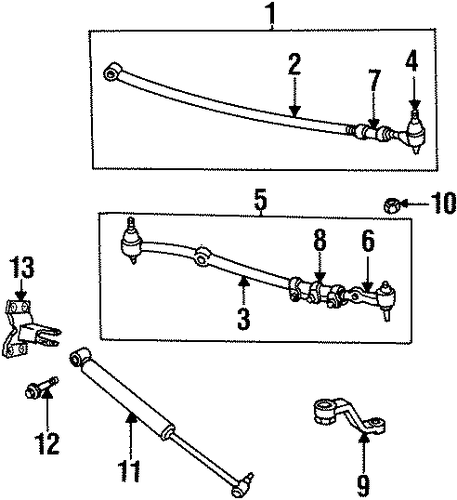 1
2
7
4
5
10
8
6
13
3
12
11
9