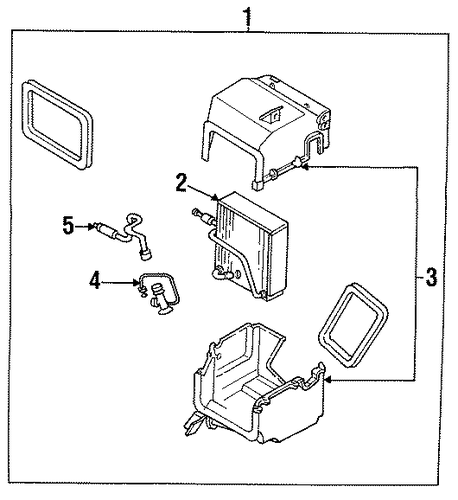 1
2
5
4
3