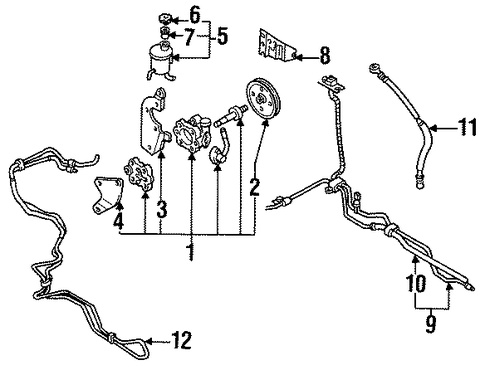 6
7
5
8
11
3
2
4
1
10
9
12