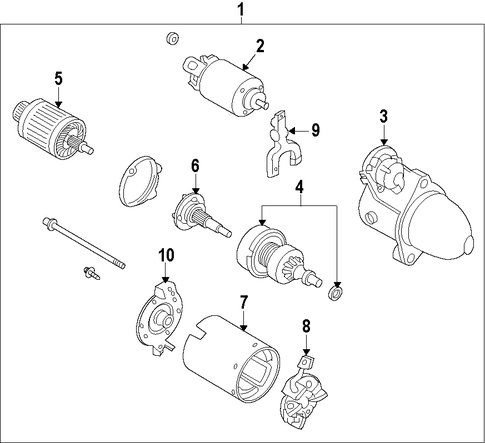 1
2
5
9
3
6
4
10
7
8