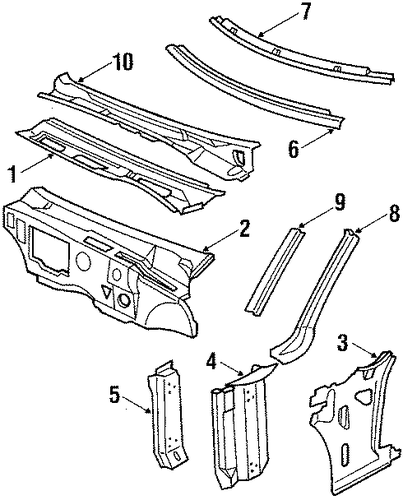 7
10
6
1
9
8
2
3
4
5