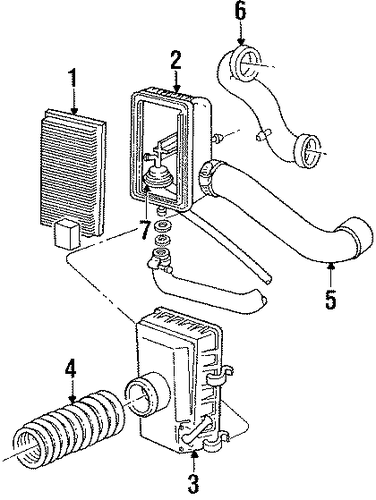 6
2
1
7
5
4
3