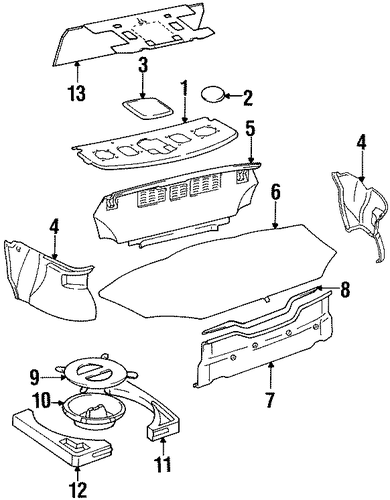 13
3
1
2
5
4
6
4
8
9
10
7
11
12