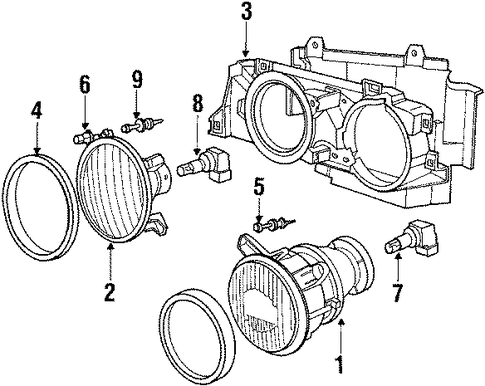 3
6
9
4
8
5
2
7
1