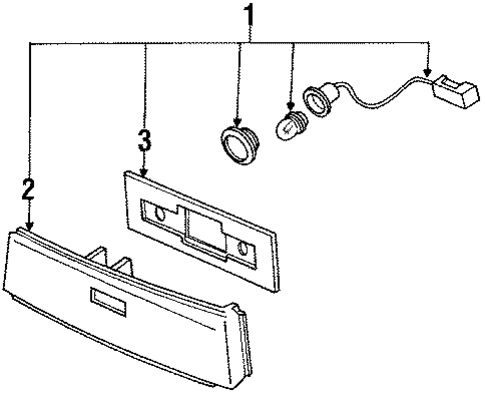 1
3
2