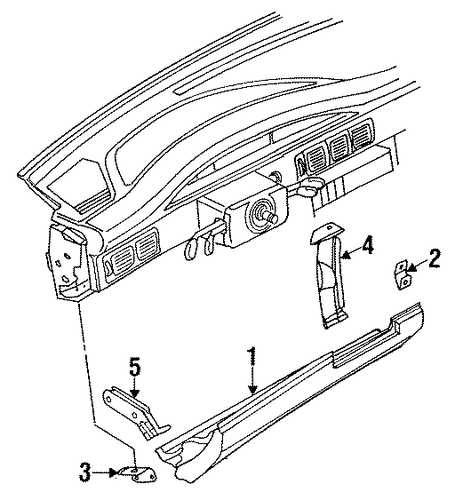 4
2
5
1
3