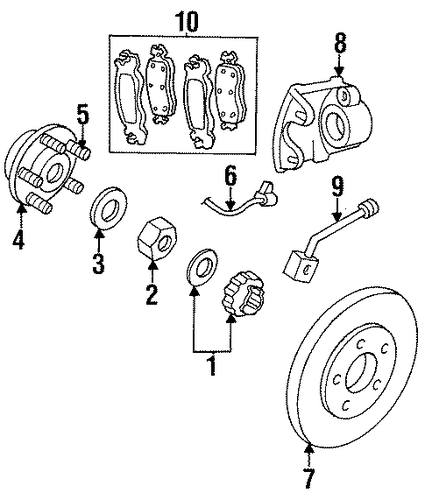 10
8
5
6
9
4
3
2
1
7