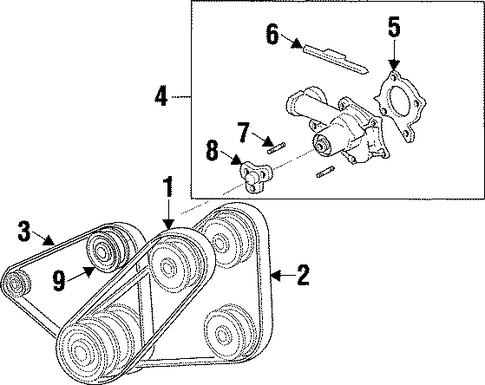 6
5
4
7
8
1
3
9
2