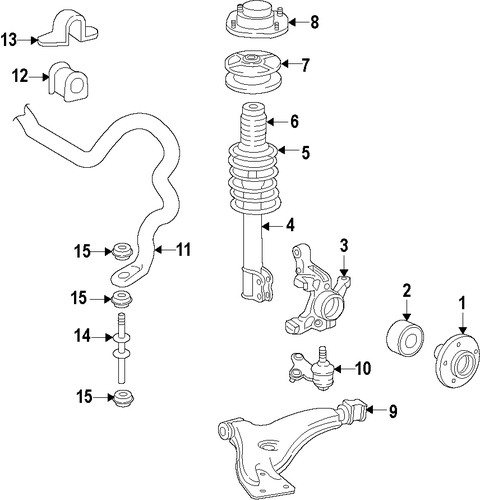 13
8
12
7
6
5
4
15
11
3
15
2
1
14
10
15
9