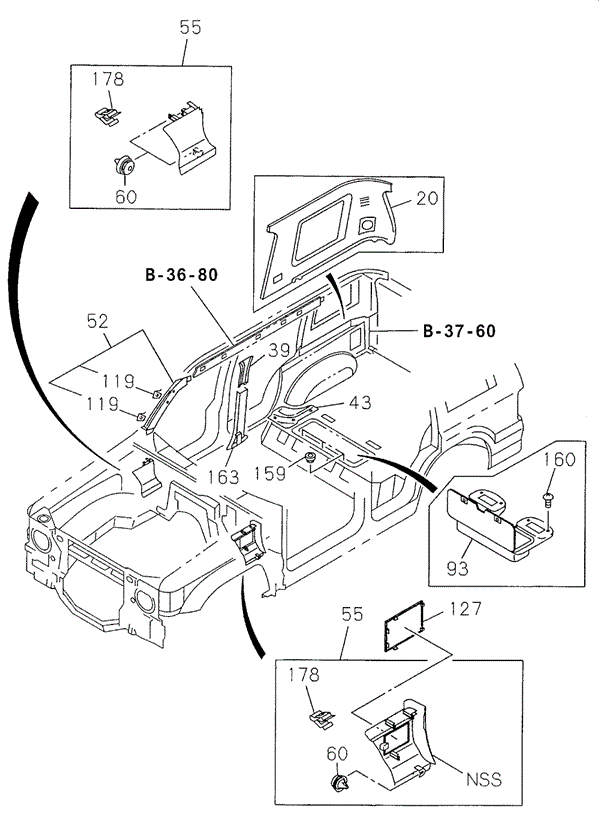 55
178
60
20
B-36-80
B-37-60
52
39
119
119
43
163
159
160
93
55
127
178
60
NSS