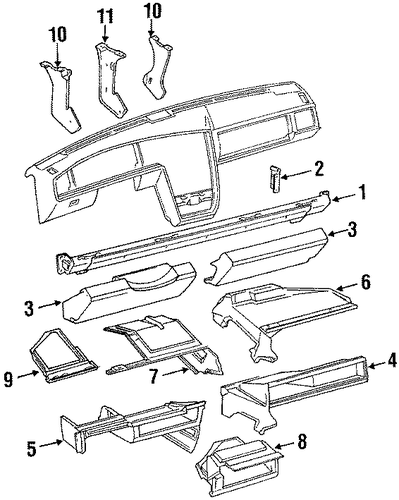 10
11
10
2
1
3
3
6
9
7
4
5
8