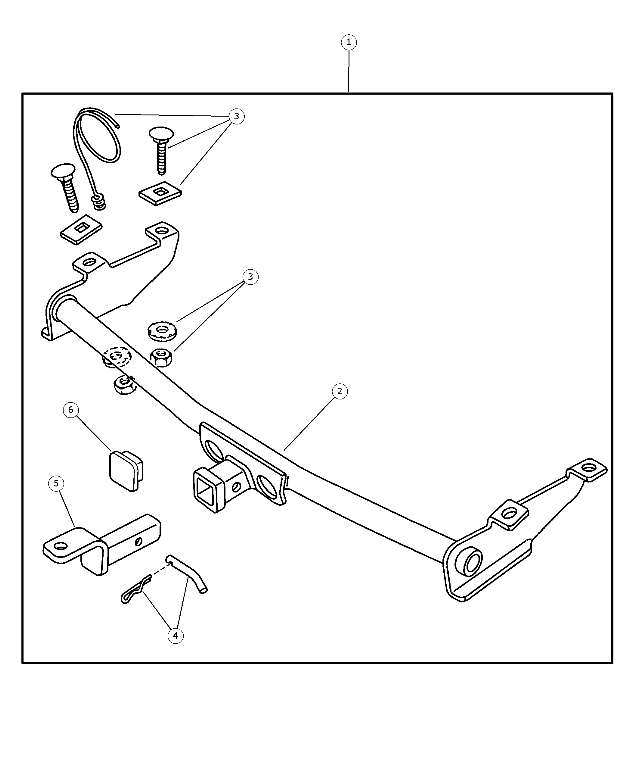 1
3
3
2
6
5
4