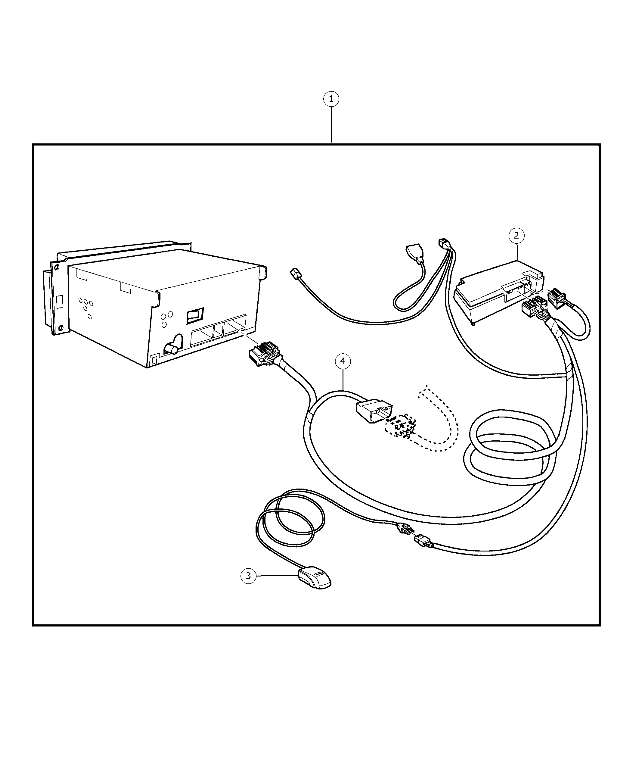 1
2
4
3