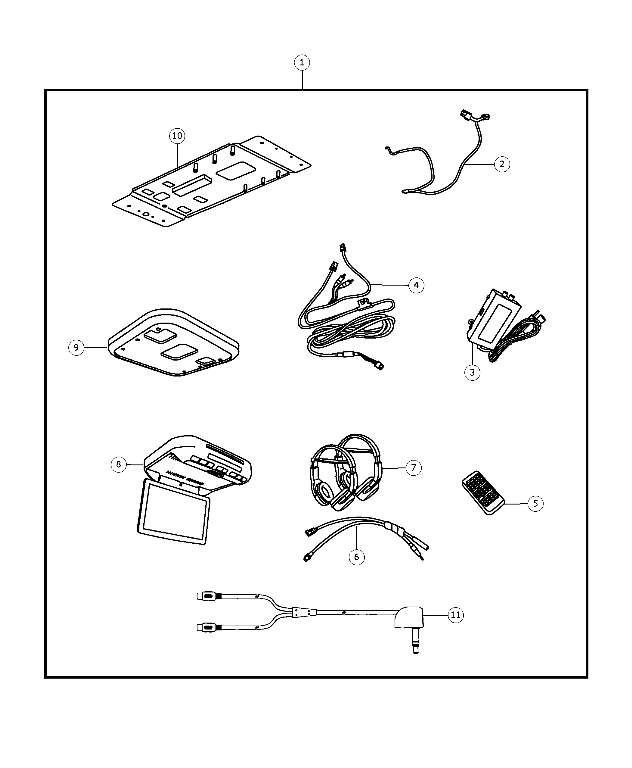 1
10
2
4
9
3
8
7
5
6
11