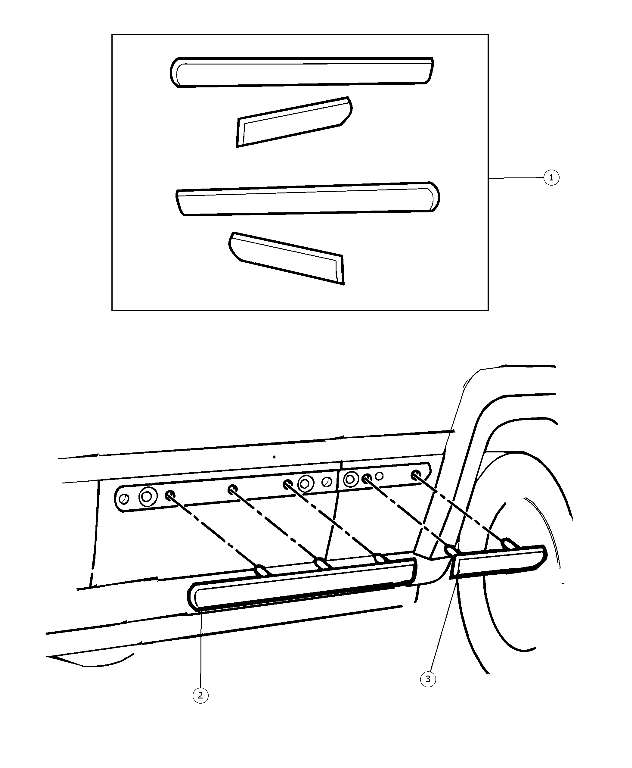 1

2

3