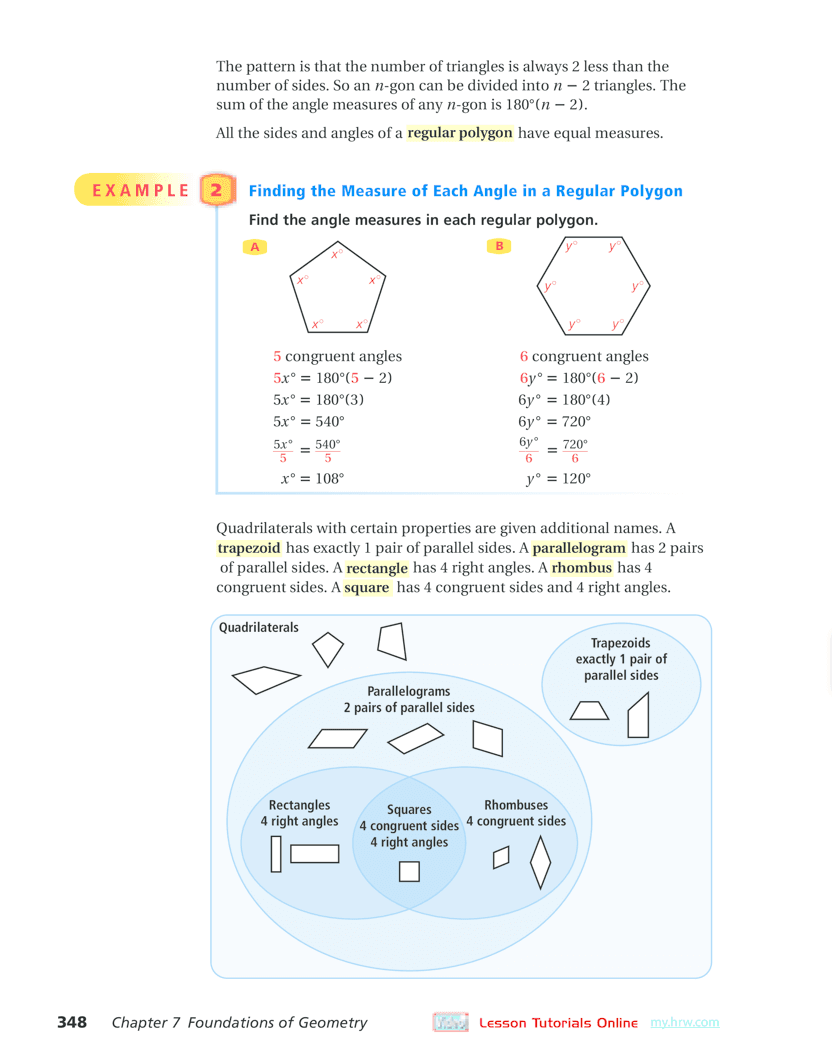 The pattern is that the number of triangles is always 2 less than the number of sides. So an $n$-gon can be divided into $n - 2$ triangles. The sum of the angle measures of any $n$-gon is $180°(n - 2)$.

All the sides and angles of a regular polygon have equal measures.

EXAMPLE 2 Finding the Measure of Each Angle in a Regular Polygon

Find the angle measures in each regular polygon.

A

$x°$ $x°$ $x°$ $x°$ $x°$

5 congruent angles
$5x° = 180°(5 - 2)$
$5x° = 180°(3)$
$5x° = 540°$
$\frac{5x°}{5} = \frac{540°}{5}$
$x° = 108°$

B

$y°$ $y°$ $y°$ $y°$ $y°$ $y°$

6 congruent angles
$6y° = 180°(6 - 2)$
$6y° = 180°(4)$
$6y° = 720°$
$\frac{6y°}{6} = \frac{720°}{6}$
$y° = 120°$

Quadrilaterals with certain properties are given additional names. A trapezoid has exactly 1 pair of parallel sides. A parallelogram has 2 pairs of parallel sides. A rectangle has 4 right angles. A rhombus has 4 congruent sides. A square has 4 congruent sides and 4 right angles.

Quadrilaterals

Trapezoids
exactly 1 pair of parallel sides

Parallelograms
2 pairs of parallel sides

Rectangles
4 right angles

Squares
4 congruent sides
4 right angles

Rhombuses
4 congruent sides

348 Chapter 7 Foundations of Geometry Lesson Tutorials Online my.hrw.com