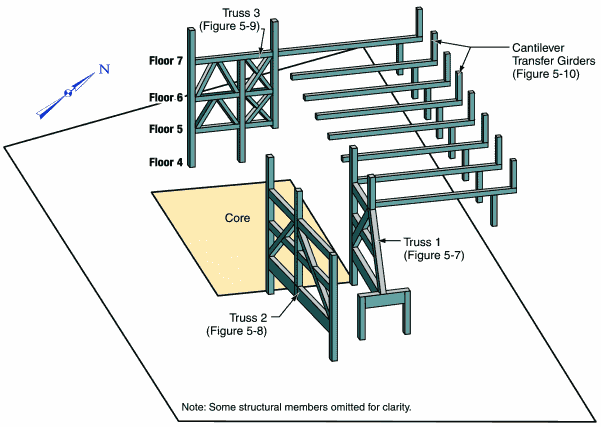 Truss 3
(Figure 5-9)

Cantilever
Transfer Girders
(Figure 5-10)

N

Floor 7

Floor 6

Floor 5

Floor 4

Core

Truss 1
(Figure 5-7)

Truss 2
(Figure 5-8)

Note: Some structural members omitted for clarity.