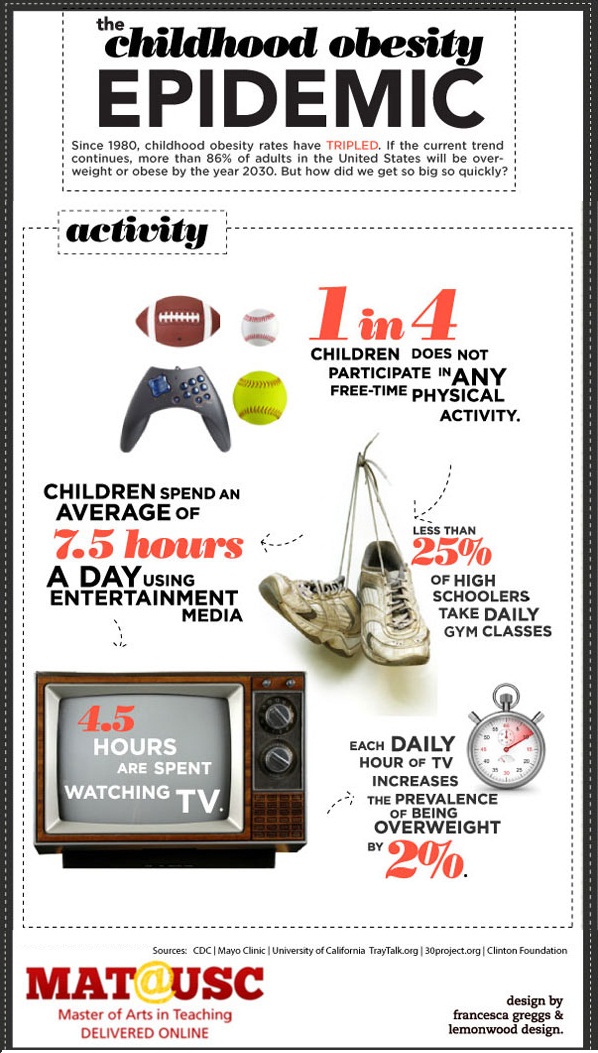 the childhood obesity EPIDEMIC

Since 1980, childhood obesity rates have TRIPLED. If the current trend continues, more than 86% of adults in the United States will be overweight or obese by the year 2030. But how did we get so big so quickly?

activity

1 in 4 CHILDREN DOES NOT PARTICIPATE IN ANY FREE-TIME PHYSICAL ACTIVITY.

CHILDREN SPEND AN AVERAGE OF 7.5 hours A DAY USING ENTERTAINMENT MEDIA

LESS THAN 25% OF HIGH SCHOOLERS TAKE DAILY GYM CLASSES

4.5 HOURS ARE SPENT WATCHING TV.

EACH DAILY HOUR OF TV INCREASES THE PREVALENCE OF BEING OVERWEIGHT BY 2%.

Sources: CDC | Mayo Clinic | University of California TrayTalk.org | 30project.org | Clinton Foundation

MAT@USC
Master of Arts in Teaching
DELIVERED ONLINE

design by francesca greggs & lemonwood design.