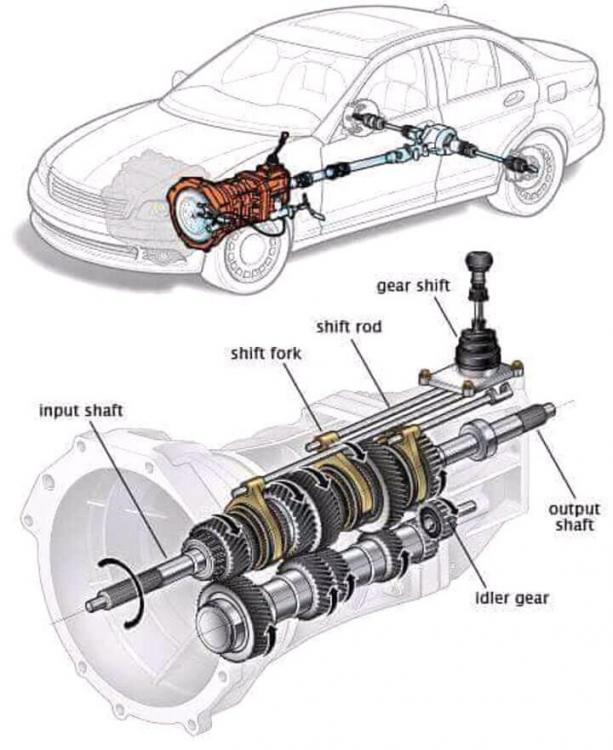 gear shift

shift rod

shift fork

input shaft

output shaft

idler gear