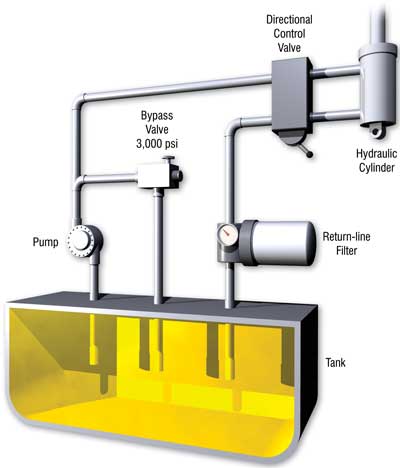 Directional Control Valve

Bypass Valve 3,000 psi

Hydraulic Cylinder

Pump

Return-line Filter

Tank