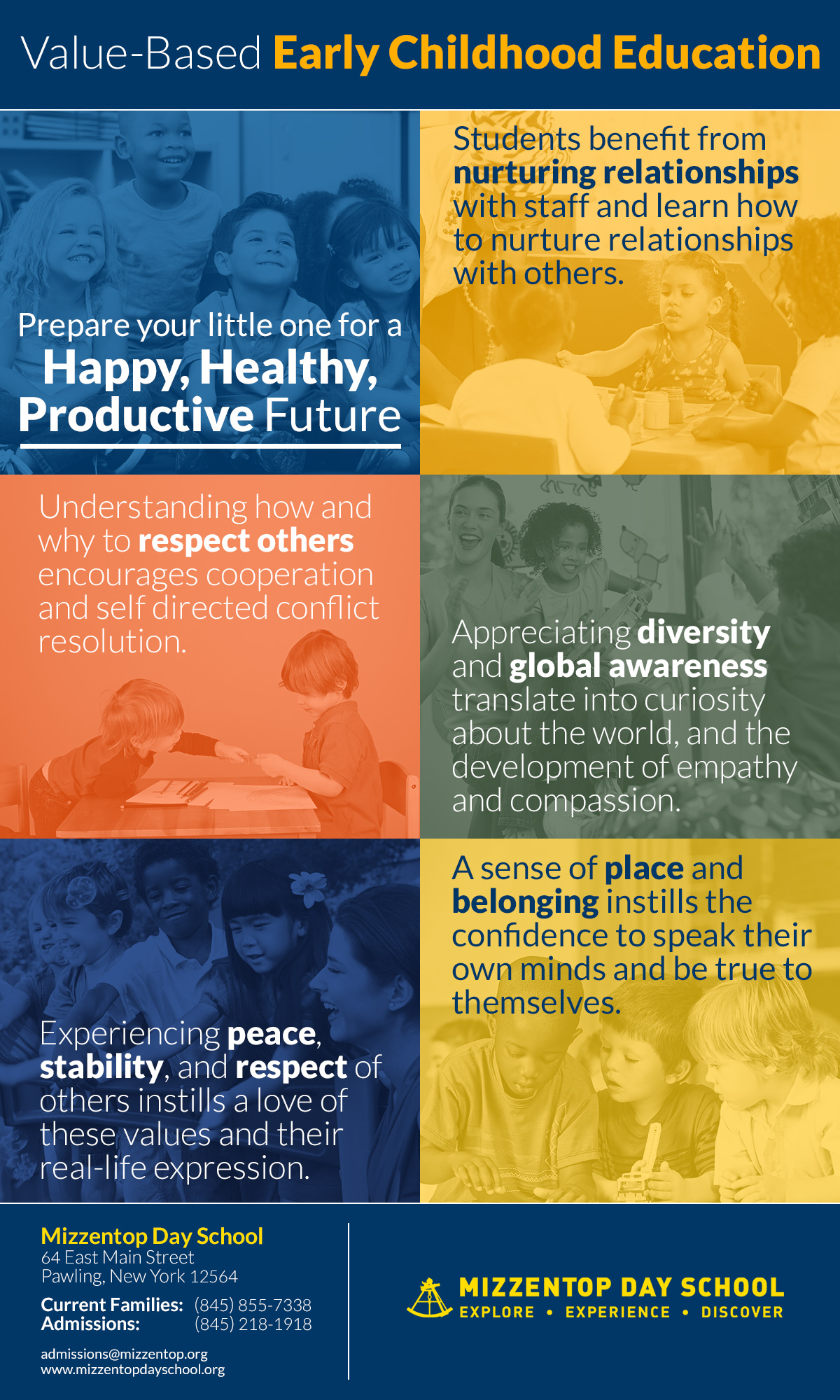 Value-Based Early Childhood Education

Prepare your little one for a Happy, Healthy, Productive Future

Students benefit from nurturing relationships with staff and learn how to nurture relationships with others.

Understanding how and why to respect others encourages cooperation and self directed conflict resolution.

Appreciating diversity and global awareness translate into curiosity about the world, and the development of empathy and compassion.

Experiencing peace, stability, and respect of others instills a love of these values and their real-life expression.

A sense of place and belonging instills the confidence to speak their own minds and be true to themselves.

Mizzentop Day School
64 East Main Street
Pawling, New York 12564

Current Families: (845) 855-7338
Admissions: (845) 218-1918

admissions@mizzentop.org
www.mizzentopdayschool.org

MIZZENTOP DAY SCHOOL
EXPLORE • EXPERIENCE • DISCOVER