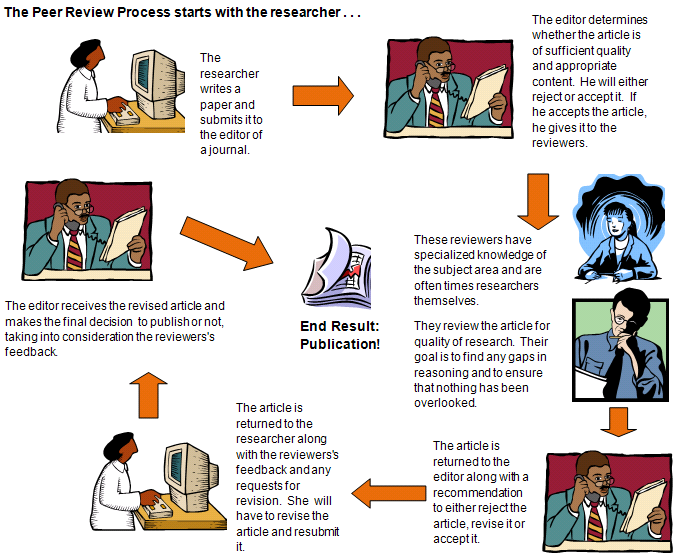 The Peer Review Process starts with the researcher . . .

The researcher writes a paper and submits it to the editor of a journal.

The editor determines whether the article is of sufficient quality and appropriate content. He will either reject or accept it. If he accepts the article, he gives it to the reviewers.

These reviewers have specialized knowledge of the subject area and are often times researchers themselves.

They review the article for quality of research. Their goal is to find any gaps in reasoning and to ensure that nothing has been overlooked.

The article is returned to the editor along with a recommendation to either reject the article, revise it or accept it.

The article is returned to the researcher along with the reviewers's feedback and any requests for revision. She will have to revise the article and resubmit it.

The editor receives the revised article and makes the final decision to publish or not, taking into consideration the reviewers's feedback.

End Result: Publication!