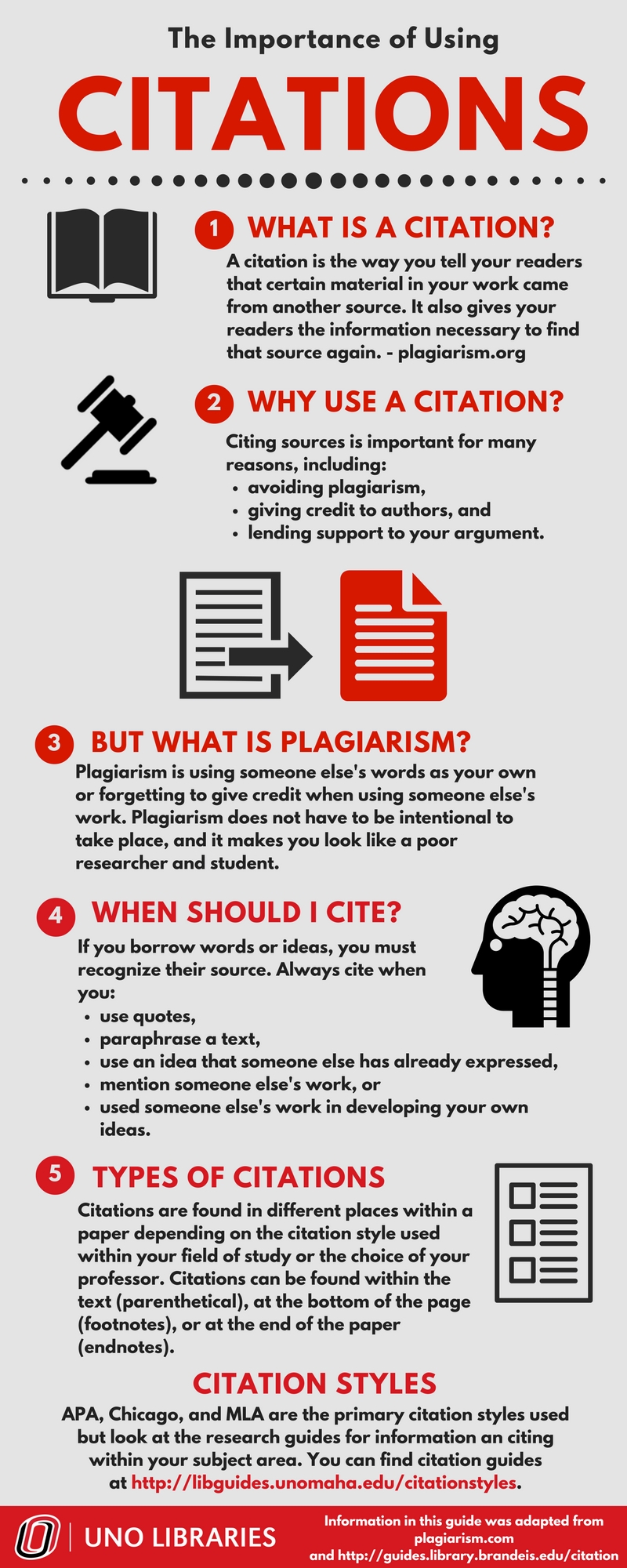 The Importance of Using

CITATIONS

1 WHAT IS A CITATION?

A citation is the way you tell your readers that certain material in your work came from another source. It also gives your readers the information necessary to find that source again. - plagiarism.org

2 WHY USE A CITATION?

Citing sources is important for many reasons, including:
• avoiding plagiarism,
• giving credit to authors, and
• lending support to your argument.

3 BUT WHAT IS PLAGIARISM?

Plagiarism is using someone else's words as your own or forgetting to give credit when using someone else's work. Plagiarism does not have to be intentional to take place, and it makes you look like a poor researcher and student.

4 WHEN SHOULD I CITE?

If you borrow words or ideas, you must recognize their source. Always cite when you:
• use quotes,
• paraphrase a text,
• use an idea that someone else has already expressed,
• mention someone else's work, or
• used someone else's work in developing your own ideas.

5 TYPES OF CITATIONS

Citations are found in different places within a paper depending on the citation style used within your field of study or the choice of your professor. Citations can be found within the text (parenthetical), at the bottom of the page (footnotes), or at the end of the paper (endnotes).

CITATION STYLES

APA, Chicago, and MLA are the primary citation styles used but look at the research guides for information an citing within your subject area. You can find citation guides at http://libguides.unomaha.edu/citationstyles.

UNO LIBRARIES

Information in this guide was adapted from plagiarism.com and http://guides.library.brandeis.edu/citation